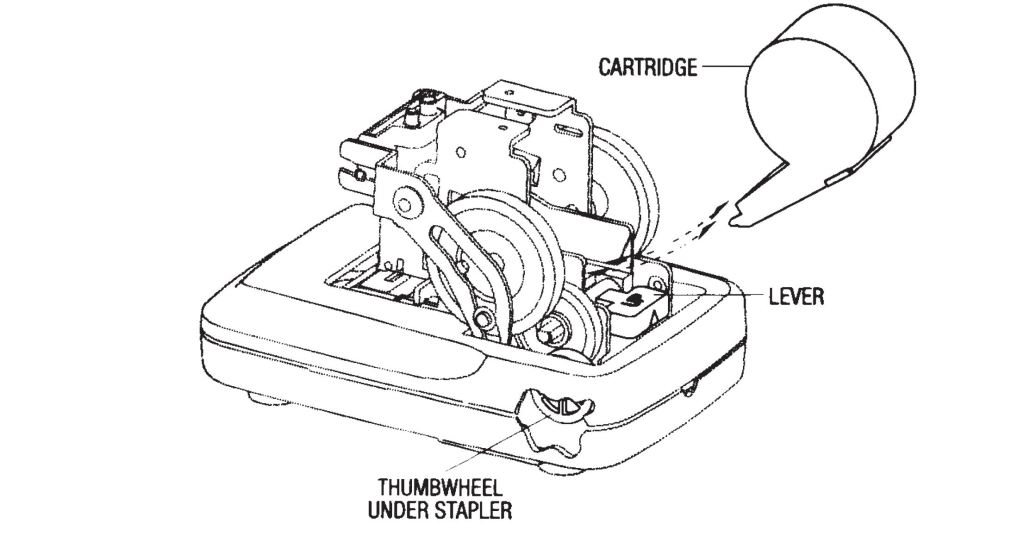 CARTRIDGE

LEVER

THUMBWHEEL UNDER STAPLER